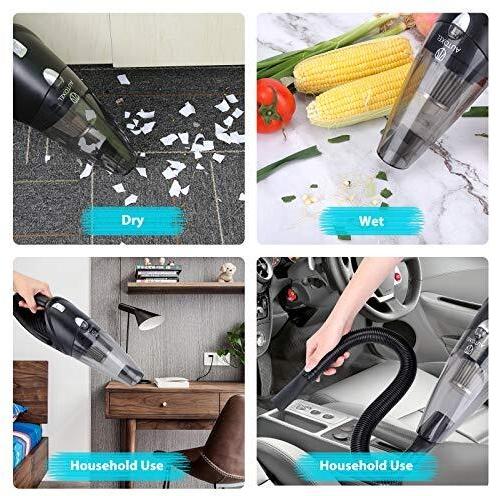 AUTOXEL

Dry

AUTOXEL

Wet

Household Use

Household Use