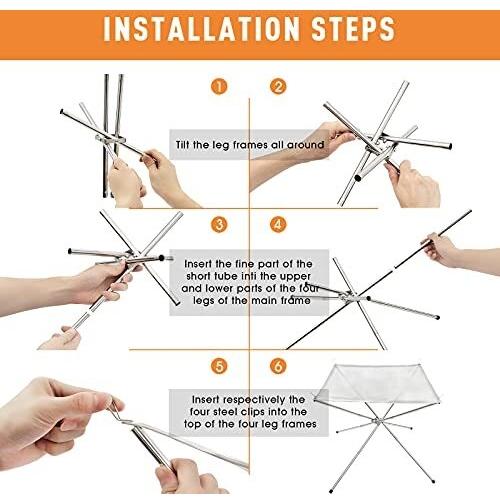 INSTALLATION STEPS

1

2

Tilt the leg frames all around

3

4

Insert the fine part of the short tube inti the upper and lower parts of the four legs of the main frame

5

6

Insert respectively the four steel clips into the top of the four leg frames