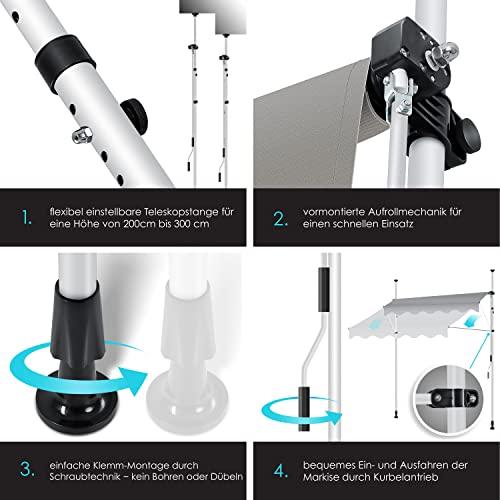 1. flexibel einstellbare Teleskopstange für eine Höhe von 200cm bis 300 cm

2. vormontierte Aufrollmechanik für einen schnellen Einsatz

3. einfache Klemm-Montage durch Schraubtechnik – kein Bohren oder Dübeln

4. bequemes Ein- und Ausfahren der Markise durch Kurbelantrieb