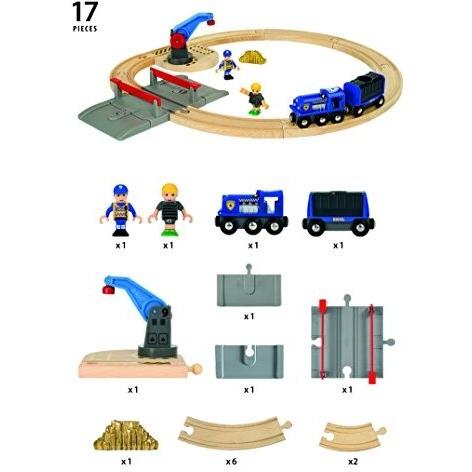 17
PIECES

x1 x1 x1 x1

9

x1

x1

x1

x1

x1 x6 x2