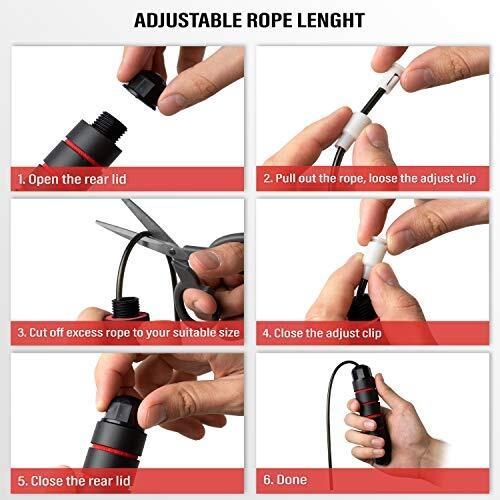 ADJUSTABLE ROPE LENGHT

1. Open the rear lid

2. Pull out the rope, loose the adjust clip

3. Cut off excess rope to your suitable size

4. Close the adjust clip

5. Close the rear lid

6. Done