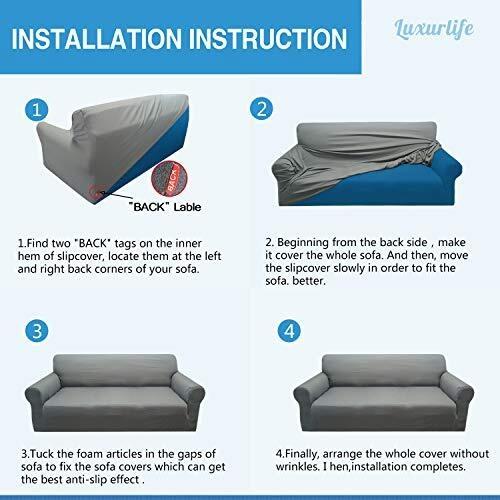 INSTALLATION INSTRUCTION

Luxurlife

1

BACK

"BACK" Lable

1.Find two "BACK" tags on the inner hem of slipcover, locate them at the left and right back corners of your sofa.

2

2. Beginning from the back side , make it cover the whole sofa. And then, move the slipcover slowly in order to fit the sofa. better.

3

3.Tuck the foam articles in the gaps of sofa to fix the sofa covers which can get the best anti-slip effect .

4

4.Finally, arrange the whole cover without wrinkles. I hen,installation completes.