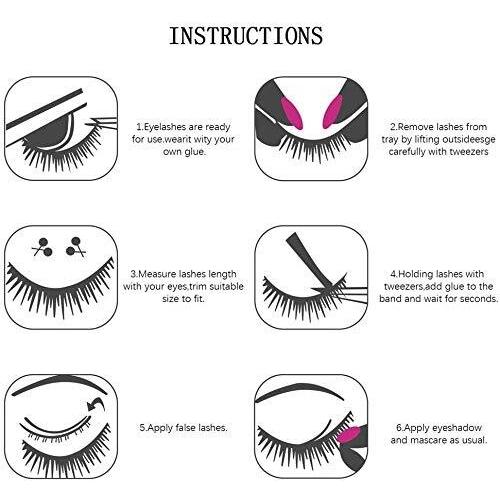 INSTRUCTIONS

1.Eyelashes are ready for use,wearit wity your own glue.

2.Remove lashes from tray by lifting outsideesge carefully with tweezers

3.Measure lashes length with your eyes,trim suitable size to fit.

4.Holding lashes with tweezers,add glue to the band and wait for seconds.

5.Apply false lashes.

6.Apply eyeshadow and mascare as usual.