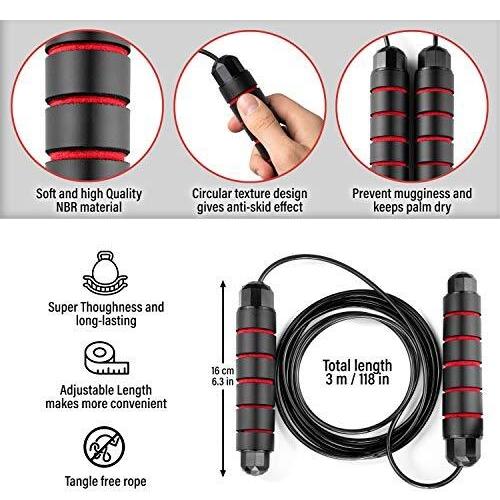 Soft and high Quality NBR material

Circular texture design gives anti-skid effect

Prevent mugginess and keeps palm dry

Super Thoughness and long-lasting

Adjustable Length makes more convenient

Tangle free rope

16 cm
6.3 in

Total length
3 m / 118 in