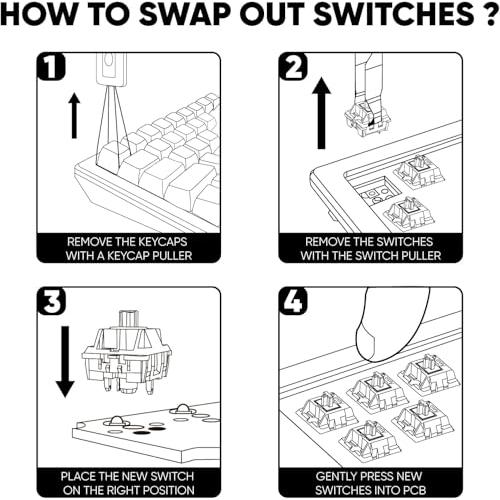 HOW TO SWAP OUT SWITCHES ?

1

REMOVE THE KEYCAPS WITH A KEYCAP PULLER

2

REMOVE THE SWITCHES WITH THE SWITCH PULLER

3

PLACE THE NEW SWITCH ON THE RIGHT POSITION

4

GENTLY PRESS NEW SWITCHES INTO PCB