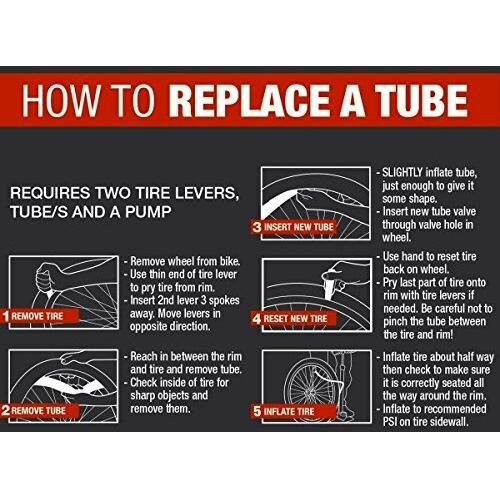 HOW TO REPLACE A TUBE

REQUIRES TWO TIRE LEVERS, TUBE/S AND A PUMP

1 REMOVE TIRE

- Remove wheel from bike.
- Use thin end of tire lever to pry tire from rim.
- Insert 2nd lever 3 spokes away. Move levers in opposite direction.

2 REMOVE TUBE

- Reach in between the rim and tire and remove tube.
- Check inside of tire for sharp objects and remove them.

3 INSERT NEW TUBE

- SLIGHTLY inflate tube, just enough to give it some shape.
- Insert new tube valve through valve hole in wheel.

4 RESET NEW TIRE

- Use hand to reset tire back on wheel.
- Pry last part of tire onto rim with tire levers if needed. Be careful not to pinch the tube between the tire and rim!

5 INFLATE TIRE

- Inflate tire about half way then check to make sure it is correctly seated all the way around the rim.
- Inflate to recommended PSI on tire sidewall.