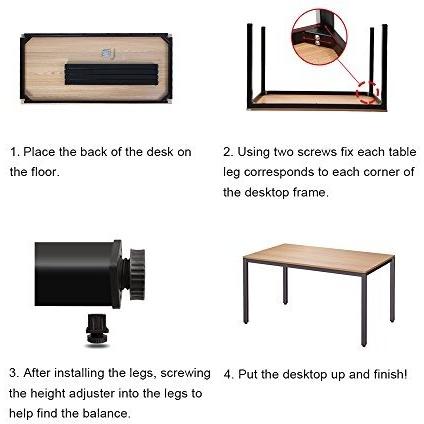 1. Place the back of the desk on the floor.

2. Using two screws fix each table leg corresponds to each corner of the desktop frame.

3. After installing the legs, screwing the height adjuster into the legs to help find the balance.

4. Put the desktop up and finish!