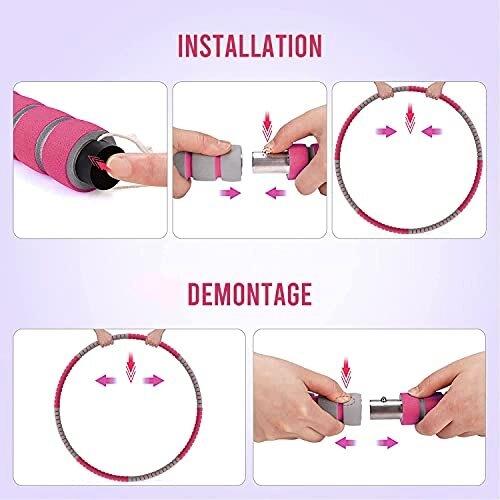 INSTALLATION

DEMONTAGE