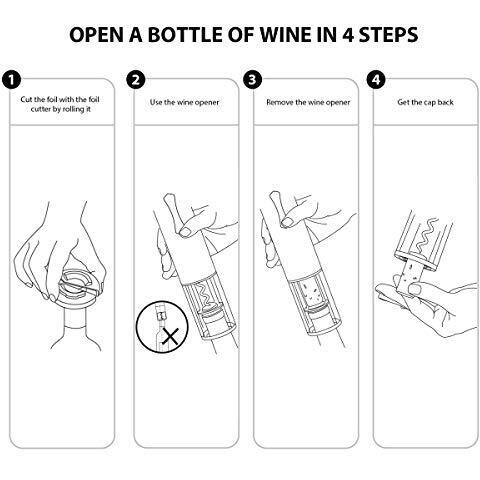 OPEN A BOTTLE OF WINE IN 4 STEPS

1
Cut the foil with the foil cutter by rolling it

2
Use the wine opener

3
Remove the wine opener

4
Get the cap back