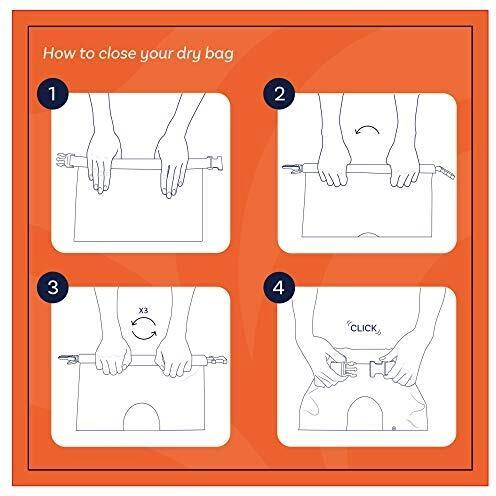 How to close your dry bag

1

2

3

X3

4

CLICK