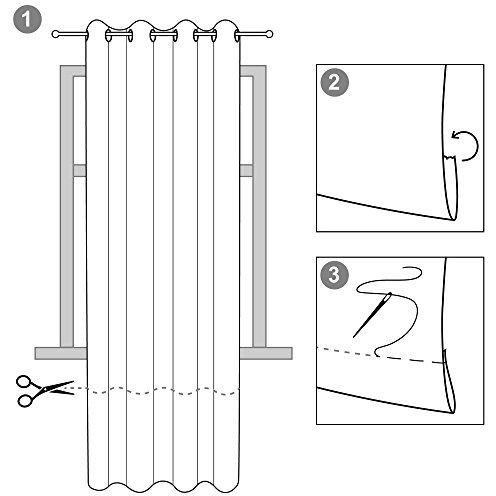 1

2

3