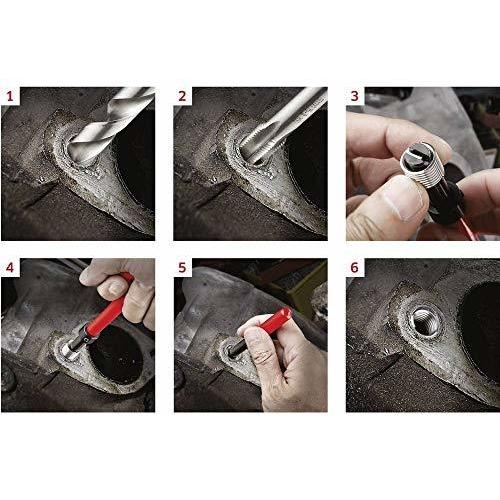 1

2

3

4

5

6