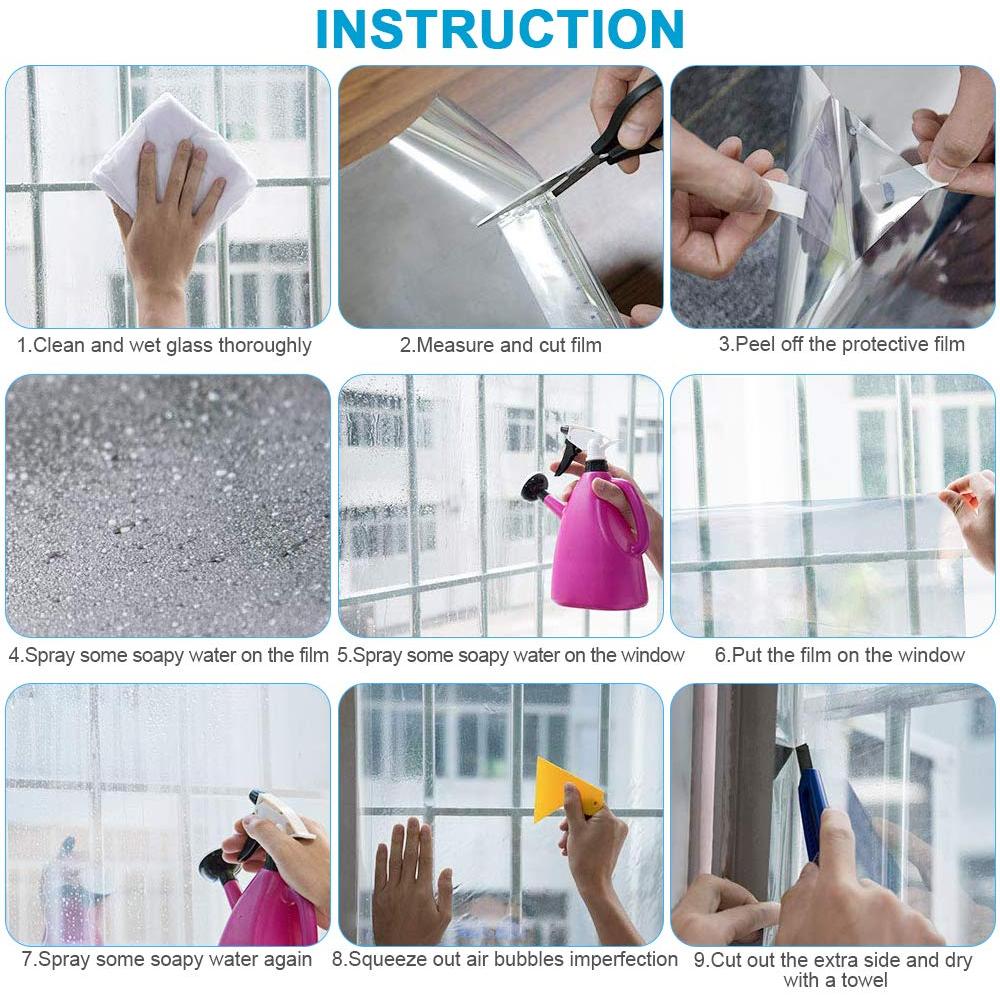 INSTRUCTION

1.Clean and wet glass thoroughly

2.Measure and cut film

3.Peel off the protective film

4.Spray some soapy water on the film

5.Spray some soapy water on the window

6.Put the film on the window

7.Spray some soapy water again

8.Squeeze out air bubbles imperfection

9.Cut out the extra side and dry with a towel