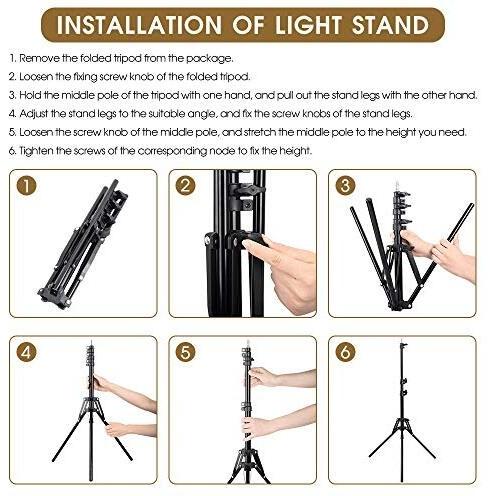 INSTALLATION OF LIGHT STAND

1. Remove the folded tripod from the package.
2. Loosen the fixing screw knob of the folded tripod.
3. Hold the middle pole of the tripod with one hand, and pull out the stand legs with the other hand.
4. Adjust the stand legs to the suitable angle, and fix the screw knobs of the stand legs.
5. Loosen the screw knob of the middle pole, and stretch the middle pole to the height you need.
6. Tighten the screws of the corresponding node to fix the height.

1

2

3

4

5

6