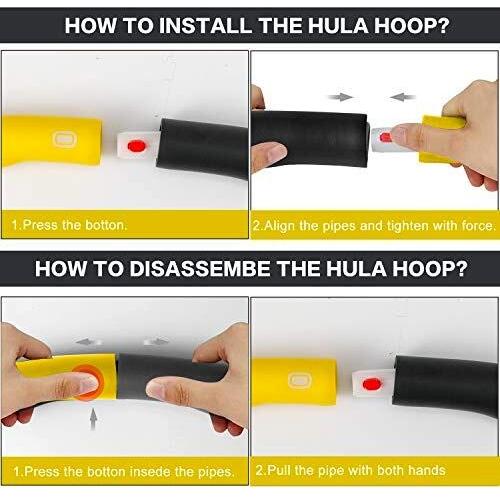 HOW TO INSTALL THE HULA HOOP?

1.Press the botton.

2.Align the pipes and tighten with force.

HOW TO DISASSEMBE THE HULA HOOP?

1.Press the botton insede the pipes.

2.Pull the pipe with both hands