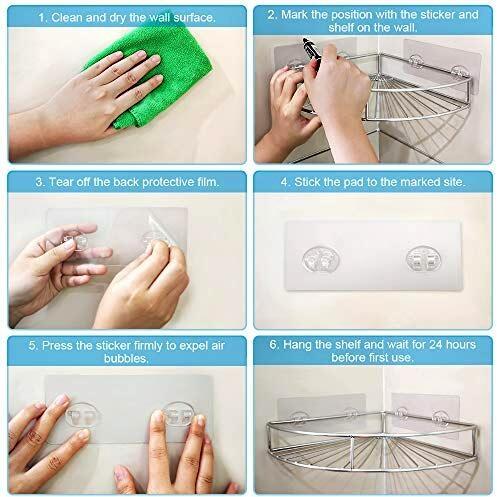 1. Clean and dry the wall surface.

2. Mark the position with the sticker and shelf on the wall.

3. Tear off the back protective film.

4. Stick the pad to the marked site.

5. Press the sticker firmly to expel air bubbles.

6. Hang the shelf and wait for 24 hours before first use.