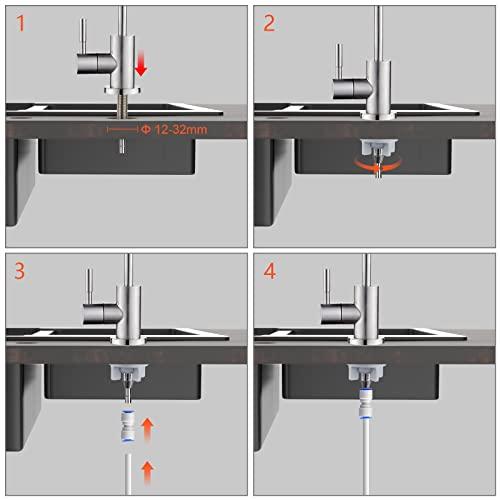 1

Φ 12-32mm

2

3

4