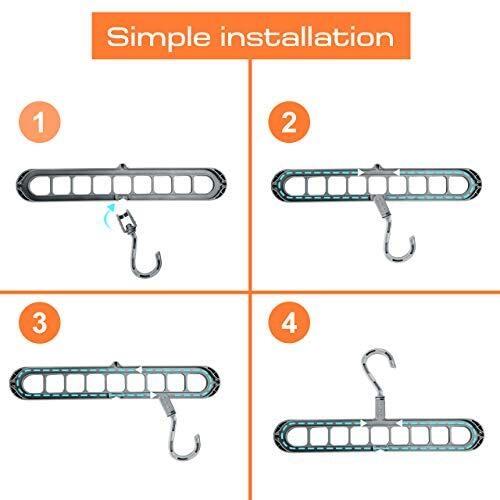 Simple installation

1

2

3

4