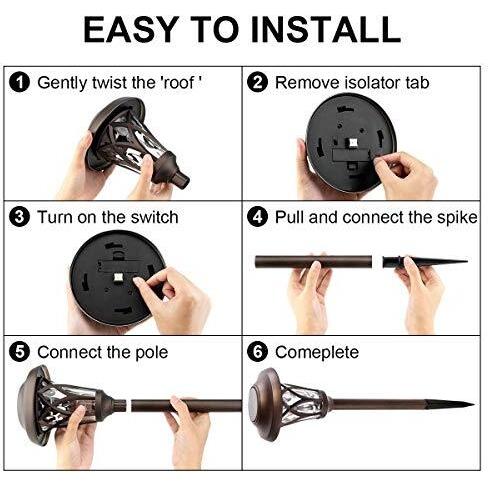 EASY TO INSTALL

1 Gently twist the 'roof '

2 Remove isolator tab

3 Turn on the switch

4 Pull and connect the spike

5 Connect the pole

6 Comeplete