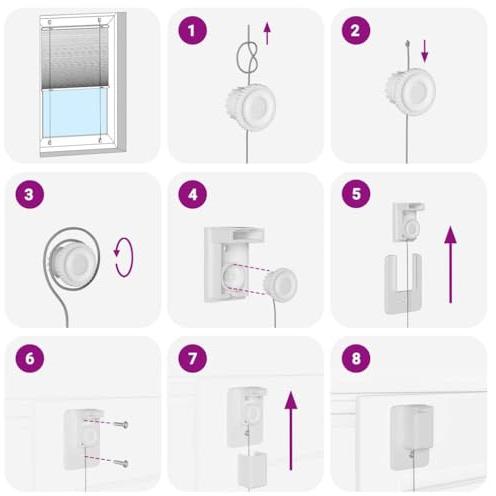 1

2

3

4

5

6

7

8