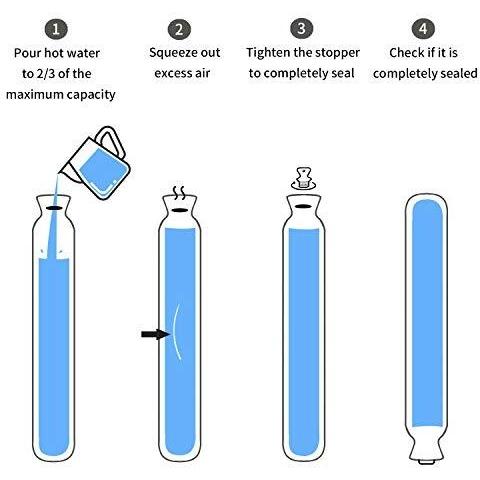 1
Pour hot water to 2/3 of the maximum capacity

2
Squeeze out excess air

3
Tighten the stopper to completely seal

4
Check if it is completely sealed