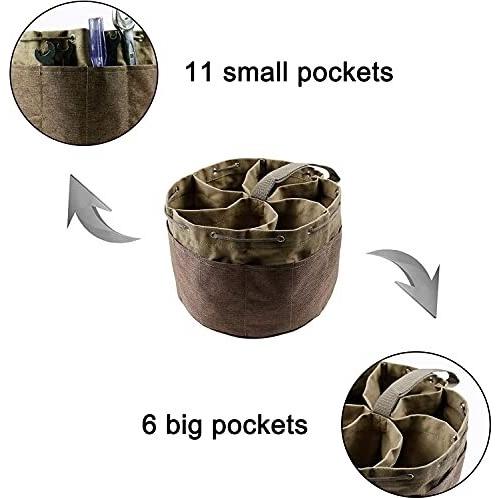 11 small pockets

6 big pockets