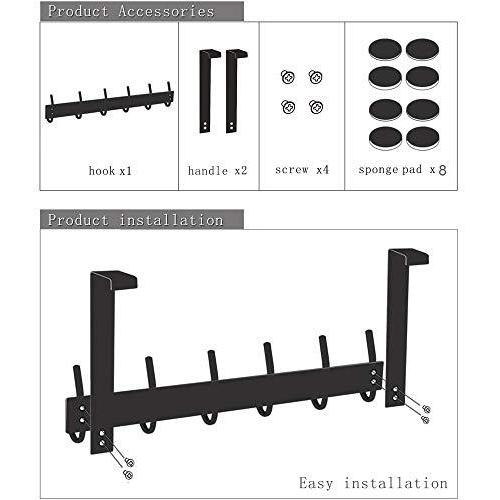 Product Accessories

hook x1

handle x2

screw x4

sponge pad x 8

Product installation

Easy installation