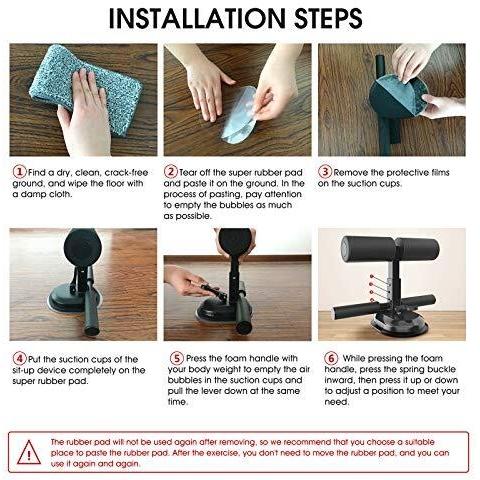 INSTALLATION STEPS

1 Find a dry, clean, crack-free ground, and wipe the floor with a damp cloth.

2 Tear off the super rubber pad and paste it on the ground. In the process of pasting, pay attention to empty the bubbles as much as possible.

3 Remove the protective films on the suction cups.

4 Put the suction cups of the sit-up device completely on the super rubber pad.

5 Press the foam handle with your body weight to empty the air bubbles in the suction cups and pull the lever down at the same time.

6 While pressing the foam handle, press the spring buckle inward, then press it up or down to adjust a position to meet your need.

!

The rubber pad will not be used again after removing, so we recommend that you choose a suitable place to paste the rubber pad. After the exercise, you don't need to move the rubber pad, and you can use it again and again.