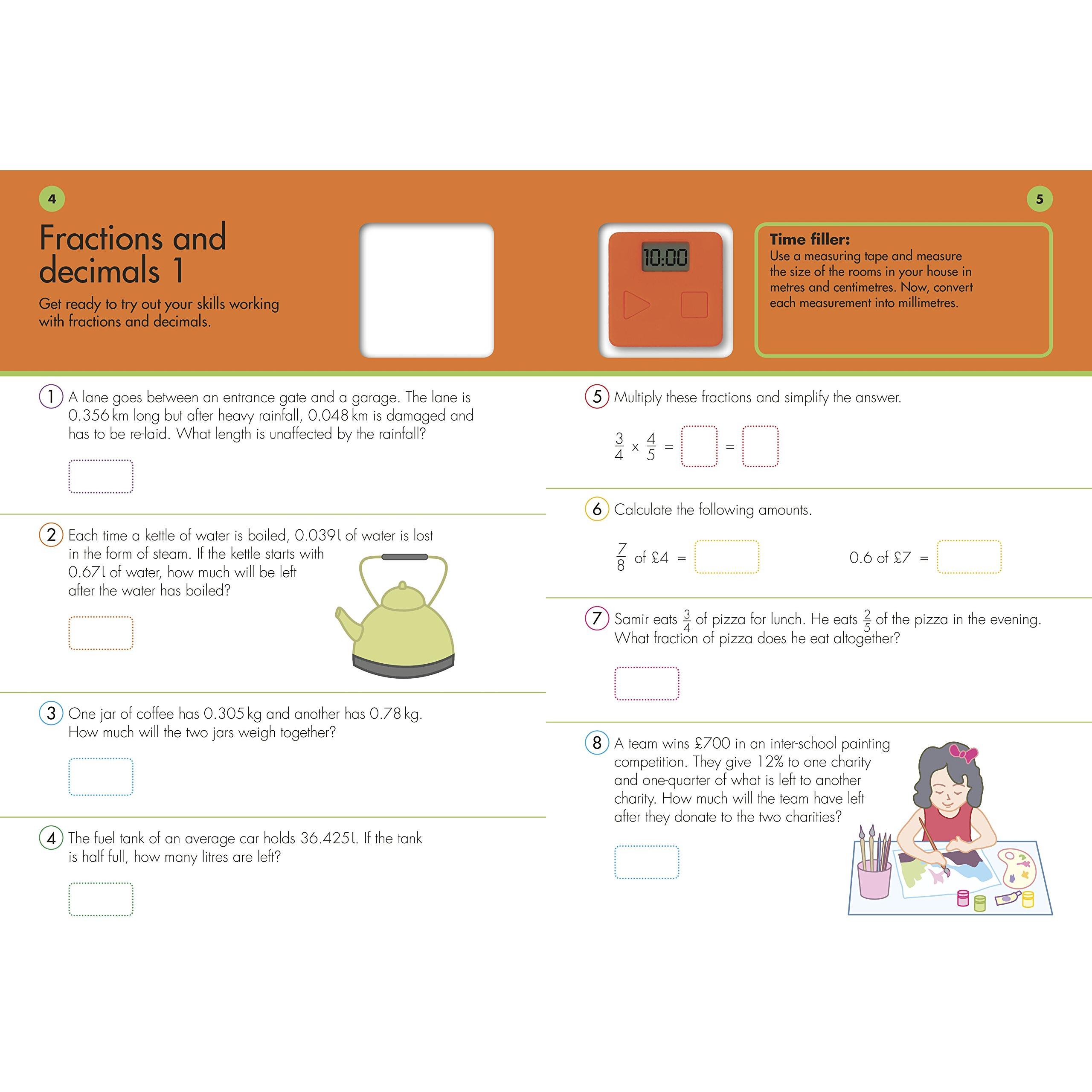 4

Fractions and decimals 1

Get ready to try out your skills working with fractions and decimals.

10:00

5

Time filler:
Use a measuring tape and measure the size of the rooms in your house in metres and centimetres. Now, convert each measurement into millimetres.

1 A lane goes between an entrance gate and a garage. The lane is 0.356 km long but after heavy rainfall, 0.048 km is damaged and has to be re-laid. What length is unaffected by the rainfall?

2 Each time a kettle of water is boiled, 0.039 l of water is lost in the form of steam. If the kettle starts with 0.67 l of water, how much will be left after the water has boiled?

3 One jar of coffee has 0.305 kg and another has 0.78 kg. How much will the two jars weigh together?

4 The fuel tank of an average car holds 36.425 l. If the tank is half full, how many litres are left?

5 Multiply these fractions and simplify the answer.

$\frac{3}{4} \times \frac{4}{5} =$ $=$

6 Calculate the following amounts.

$\frac{7}{8}$ of £4 =

0.6 of £7 =

7 Samir eats $\frac{3}{4}$ of pizza for lunch. He eats $\frac{2}{5}$ of the pizza in the evening. What fraction of pizza does he eat altogether?

8 A team wins £700 in an inter-school painting competition. They give 12% to one charity and one-quarter of what is left to another charity. How much will the team have left after they donate to the two charities?