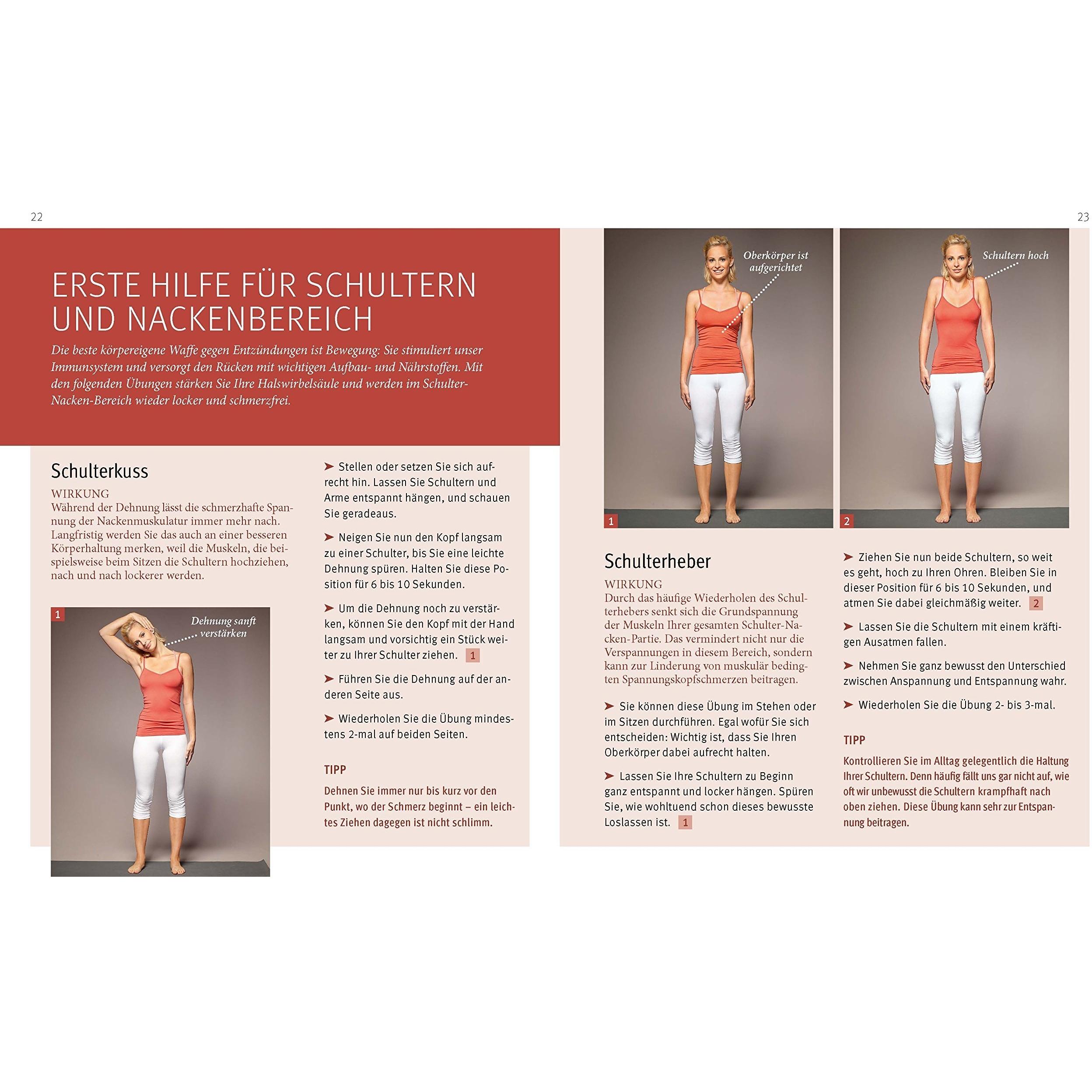 22

ERSTE HILFE FÜR SCHULTERN UND NACKENBEREICH

Die beste körpereigene Waffe gegen Entzündungen ist Bewegung: Sie stimuliert unser Immunsystem und versorgt den Rücken mit wichtigen Aufbau- und Nährstoffen. Mit den folgenden Übungen stärken Sie Ihre Halswirbelsäule und werden im Schulter-Nacken-Bereich wieder locker und schmerzfrei.

Schulterkuss

WIRKUNG
Während der Dehnung lässt die schmerzhafte Spannung der Nackenmuskulatur immer mehr nach. Langfristig werden Sie das auch an einer besseren Körperhaltung merken, weil die Muskeln, die beispielsweise beim Sitzen die Schultern hochziehen, nach und nach lockerer werden.

1

Dehnung sanft verstärken

➤ Stellen oder setzen Sie sich aufrecht hin. Lassen Sie Schultern und Arme entspannt hängen, und schauen Sie geradeaus.

➤ Neigen Sie nun den Kopf langsam zu einer Schulter, bis Sie eine leichte Dehnung spüren. Halten Sie diese Position für 6 bis 10 Sekunden.

➤ Um die Dehnung noch zu verstärken, können Sie den Kopf mit der Hand langsam und vorsichtig ein Stück weiter zu Ihrer Schulter ziehen. 1

➤ Führen Sie die Dehnung auf der anderen Seite aus.

➤ Wiederholen Sie die Übung mindestens 2-mal auf beiden Seiten.

TIPP
Dehnen Sie immer nur bis kurz vor den Punkt, wo der Schmerz beginnt – ein leichtes Ziehen dagegen ist nicht schlimm.

23

Oberkörper ist aufgerichtet

1

Schultern hoch

2

Schulterheber

WIRKUNG
Durch das häufige Wiederholen des Schulterhebers senkt sich die Grundspannung der Muskeln Ihrer gesamten Schulter-Nacken-Partie. Das vermindert nicht nur die Verspannungen in diesem Bereich, sondern kann zur Linderung von muskulär bedingten Spannungskopfschmerzen beitragen.

➤ Sie können diese Übung im Stehen oder im Sitzen durchführen. Egal wofür Sie sich entscheiden: Wichtig ist, dass Sie Ihren Oberkörper dabei aufrecht halten.

➤ Lassen Sie Ihre Schultern zu Beginn ganz entspannt und locker hängen. Spüren Sie, wie wohltuend schon dieses bewusste Loslassen ist. 1

➤ Ziehen Sie nun beide Schultern, so weit es geht, hoch zu Ihren Ohren. Bleiben Sie in dieser Position für 6 bis 10 Sekunden, und atmen Sie dabei gleichmäßig weiter. 2

➤ Lassen Sie die Schultern mit einem kräftigen Ausatmen fallen.

➤ Nehmen Sie ganz bewusst den Unterschied zwischen Anspannung und Entspannung wahr.

➤ Wiederholen Sie die Übung 2- bis 3-mal.

TIPP
Kontrollieren Sie im Alltag gelegentlich die Haltung Ihrer Schultern. Denn häufig fällt uns gar nicht auf, wie oft wir unbewusst die Schultern krampfhaft nach oben ziehen. Diese Übung kann sehr zur Entspannung beitragen.