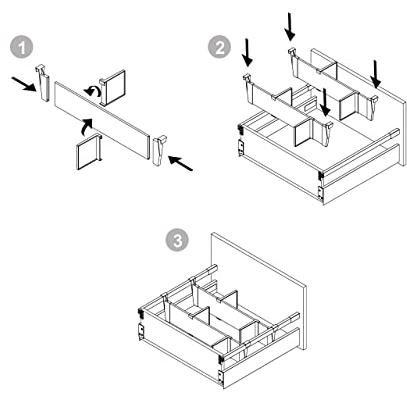 1

2

3