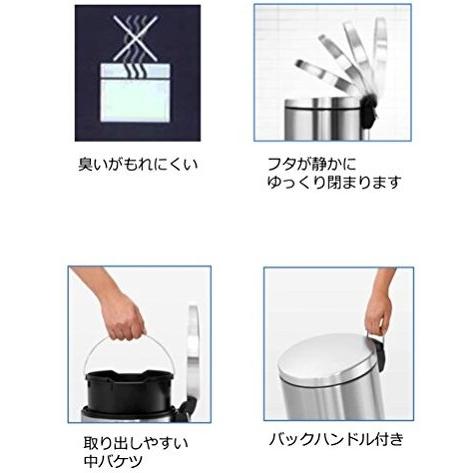 臭いがもれにくい

フタが静かに
ゆっくり閉まります

取り出しやすい
中バケツ

バックハンドル付き