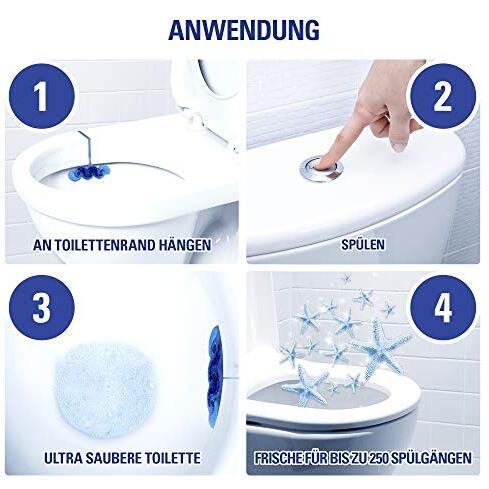 ANWENDUNG

1

AN TOILETTENRAND HÄNGEN

2

SPÜLEN

3

ULTRA SAUBERE TOILETTE

4

FRISCHE FÜR BIS ZU 250 SPÜLGÄNGEN