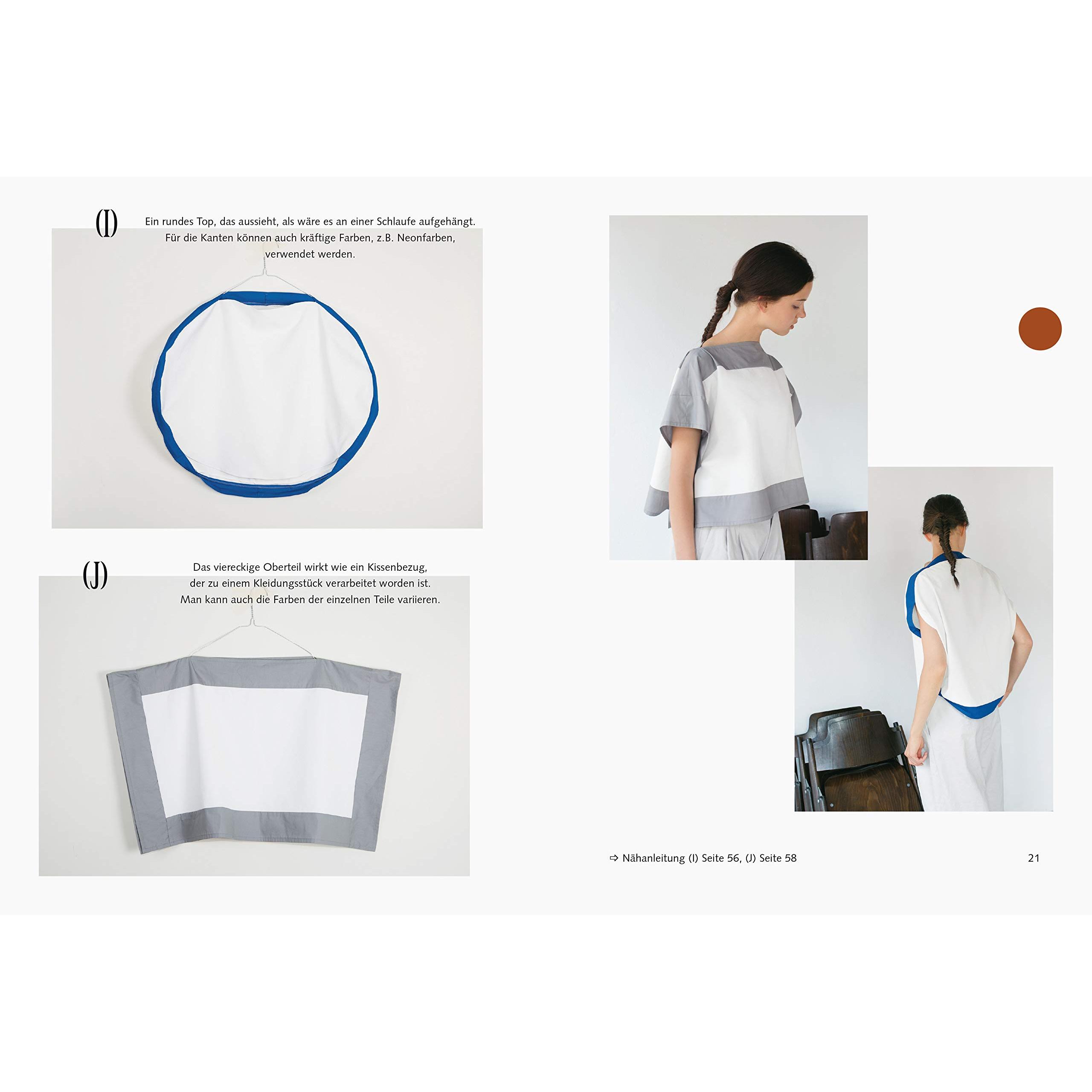 (I)

Ein rundes Top, das aussieht, als wäre es an einer Schlaufe aufgehängt. Für die Kanten können auch kräftige Farben, z.B. Neonfarben, verwendet werden.

(J)

Das viereckige Oberteil wirkt wie ein Kissenbezug, der zu einem Kleidungsstück verarbeitet worden ist. Man kann auch die Farben der einzelnen Teile variieren.

⇨ Nähanleitung (I) Seite 56, (J) Seite 58

21