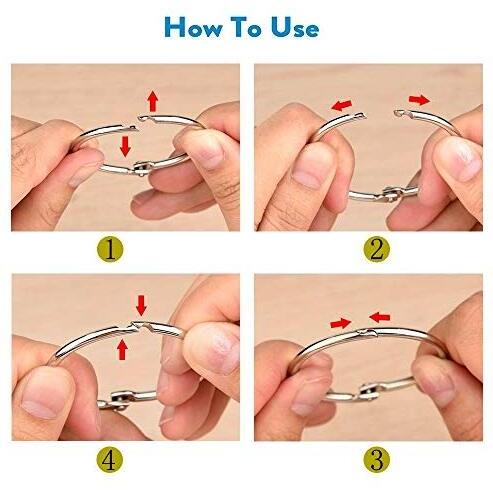 How To Use

1

2

4

3