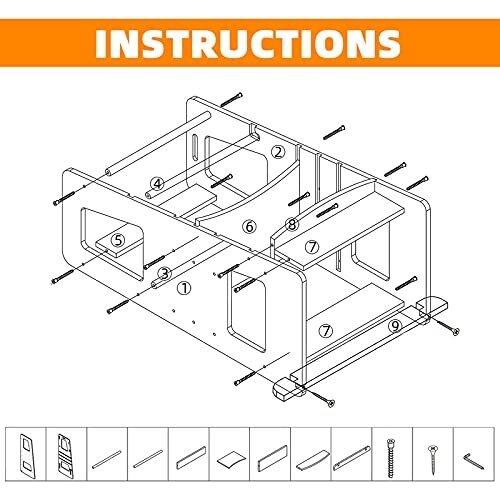 INSTRUCTIONS

②
④
⑥
⑧
⑤
⑦
③
①
⑦
⑨