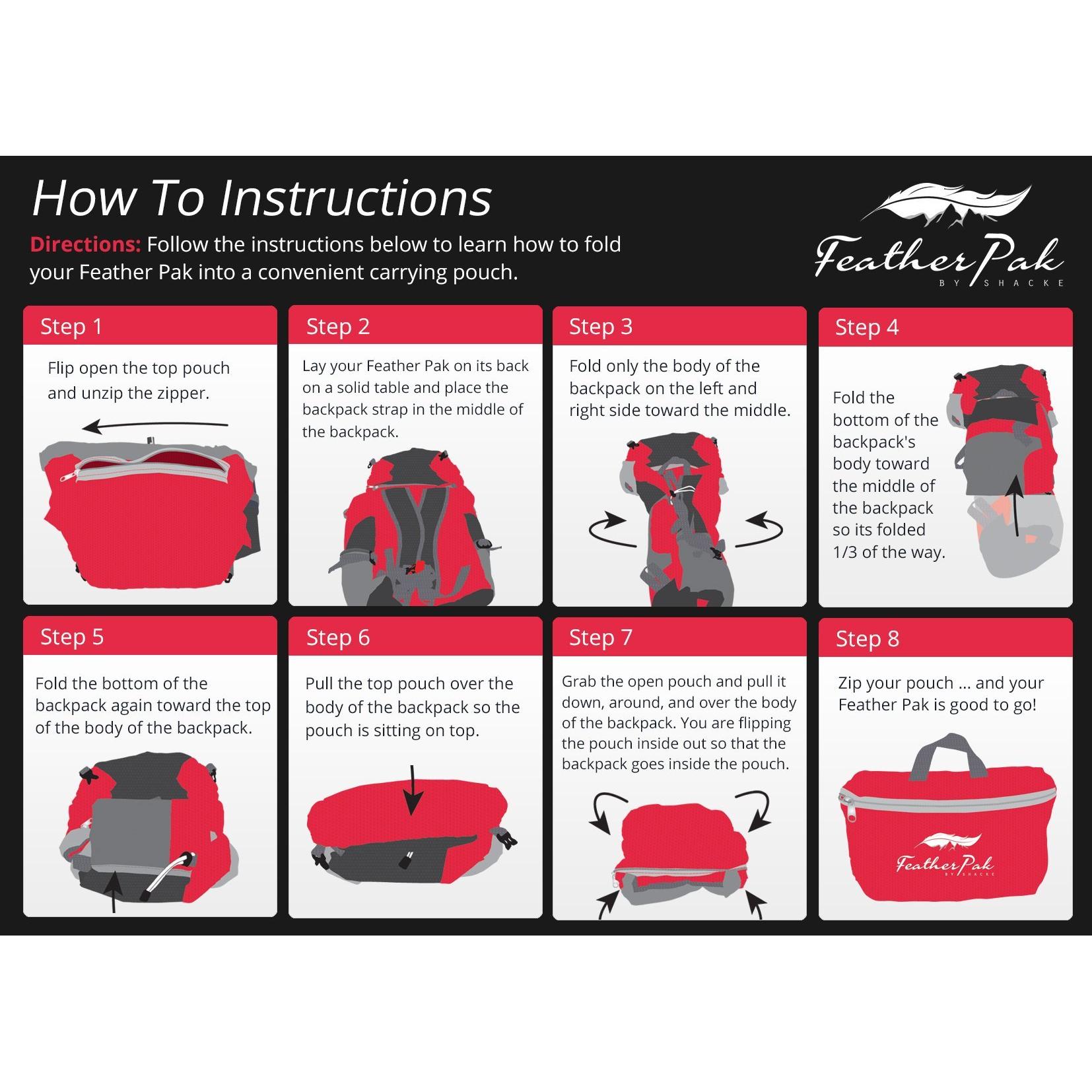 How To Instructions

Directions: Follow the instructions below to learn how to fold your Feather Pak into a convenient carrying pouch.

Feather Pak
BY SHACKE

Step 1

Flip open the top pouch and unzip the zipper.

Step 2

Lay your Feather Pak on its back on a solid table and place the backpack strap in the middle of the backpack.

Step 3

Fold only the body of the backpack on the left and right side toward the middle.

Step 4

Fold the bottom of the backpack's body toward the middle of the backpack so its folded 1/3 of the way.

Step 5

Fold the bottom of the backpack again toward the top of the body of the backpack.

Step 6

Pull the top pouch over the body of the backpack so the pouch is sitting on top.

Step 7

Grab the open pouch and pull it down, around, and over the body of the backpack. You are flipping the pouch inside out so that the backpack goes inside the pouch.

Step 8

Zip your pouch ... and your Feather Pak is good to go!

Feather Pak
BY SHACKE