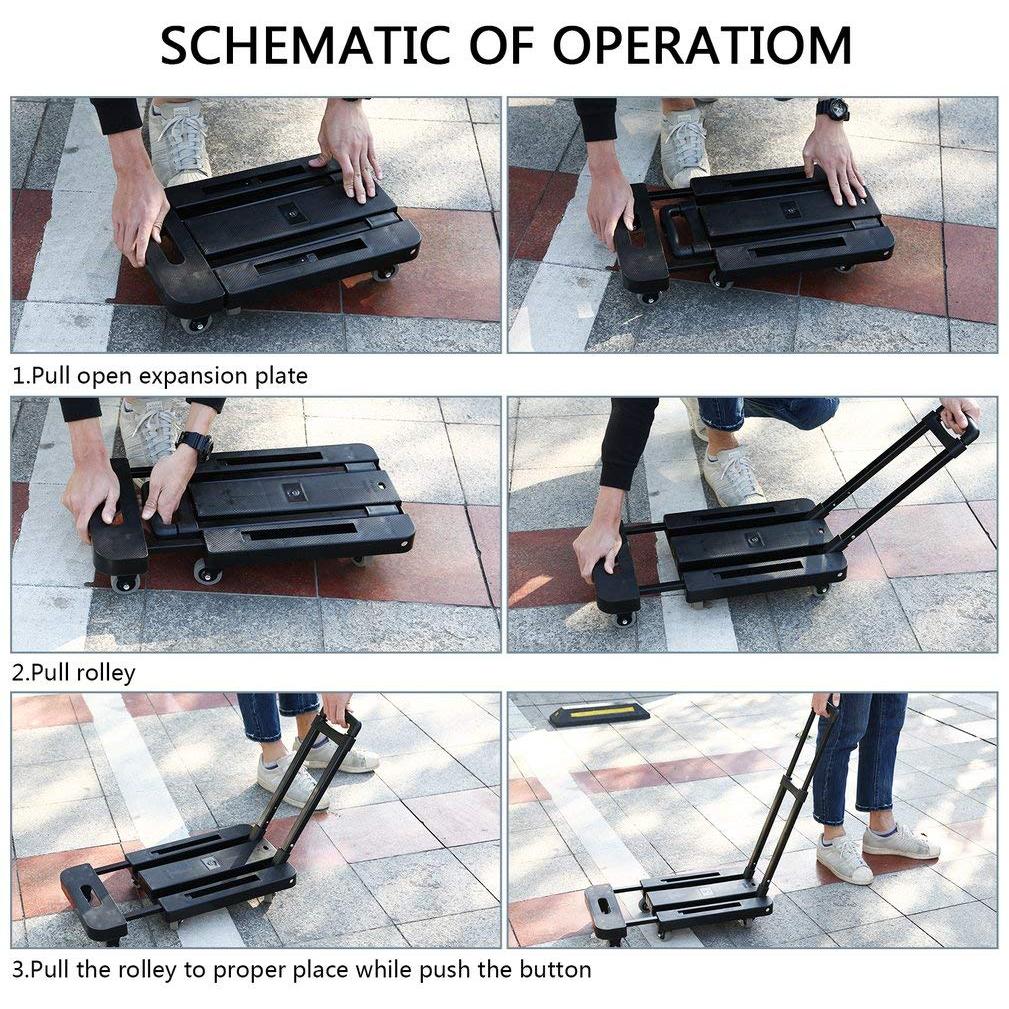 SCHEMATIC OF OPERATIOM

1.Pull open expansion plate

2.Pull rolley

3.Pull the rolley to proper place while push the button