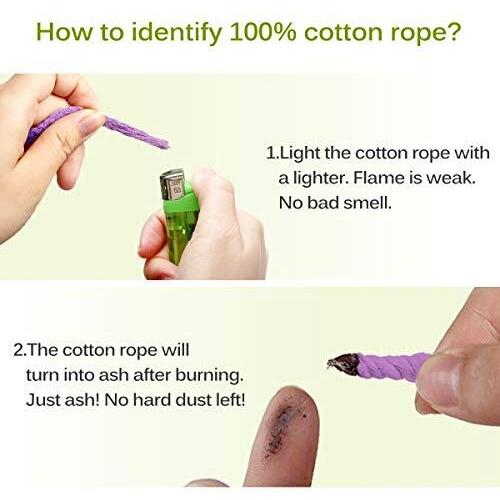 How to identify 100% cotton rope?

1.Light the cotton rope with a lighter. Flame is weak. No bad smell.

2.The cotton rope will turn into ash after burning. Just ash! No hard dust left!