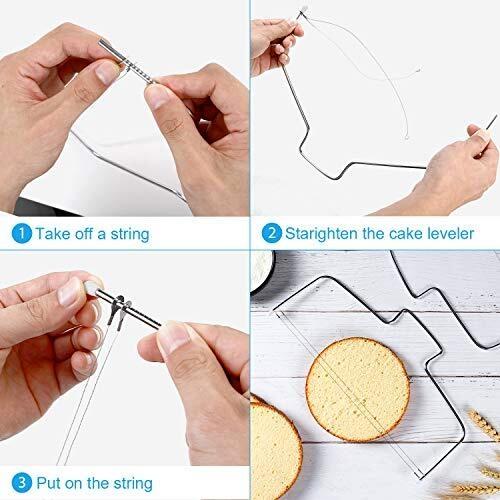 1 Take off a string

2 Starighten the cake leveler

3 Put on the string