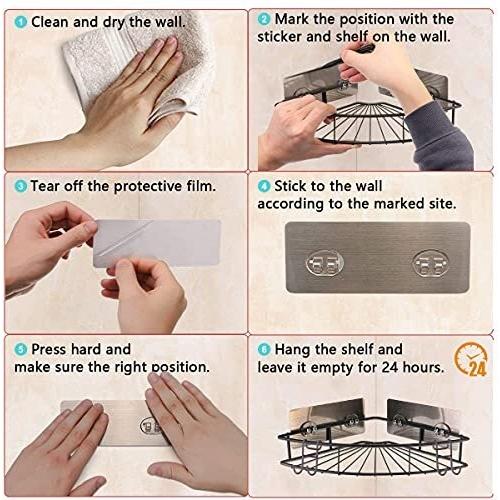 1 Clean and dry the wall.

2 Mark the position with the sticker and shelf on the wall.

3 Tear off the protective film.

4 Stick to the wall according to the marked site.

5 Press hard and make sure the right position.

6 Hang the shelf and leave it empty for 24 hours.

24