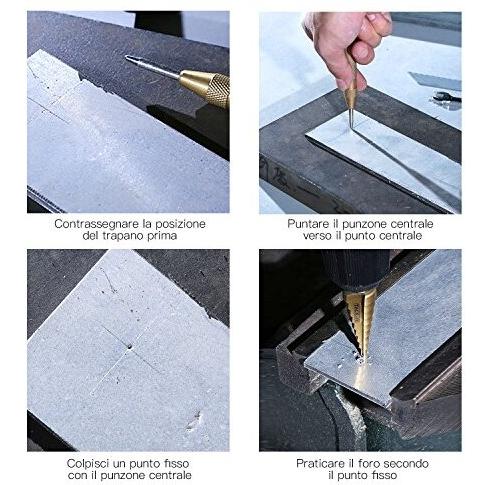 Contrassegnare la posizione del trapano prima

Puntare il punzone centrale verso il punto centrale

Colpisci un punto fisso con il punzone centrale

Praticare il foro secondo il punto fisso