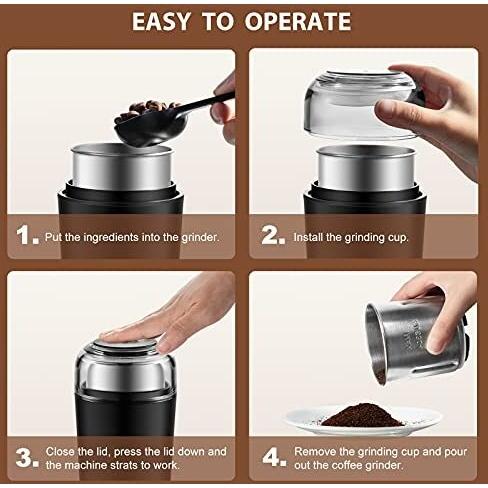 EASY TO OPERATE

1. Put the ingredients into the grinder.

2. Install the grinding cup.

3. Close the lid, press the lid down and the machine strats to work.

4. Remove the grinding cup and pour out the coffee grinder.