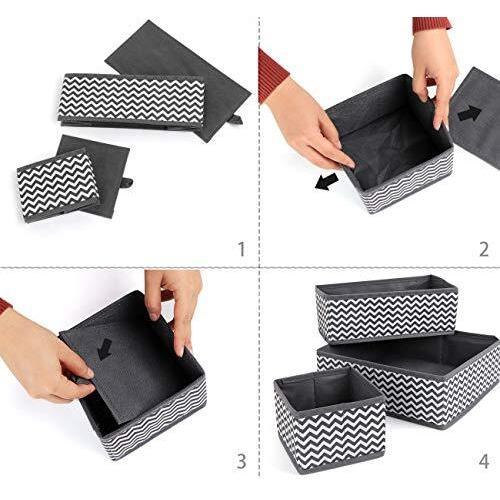 1

2

3

4