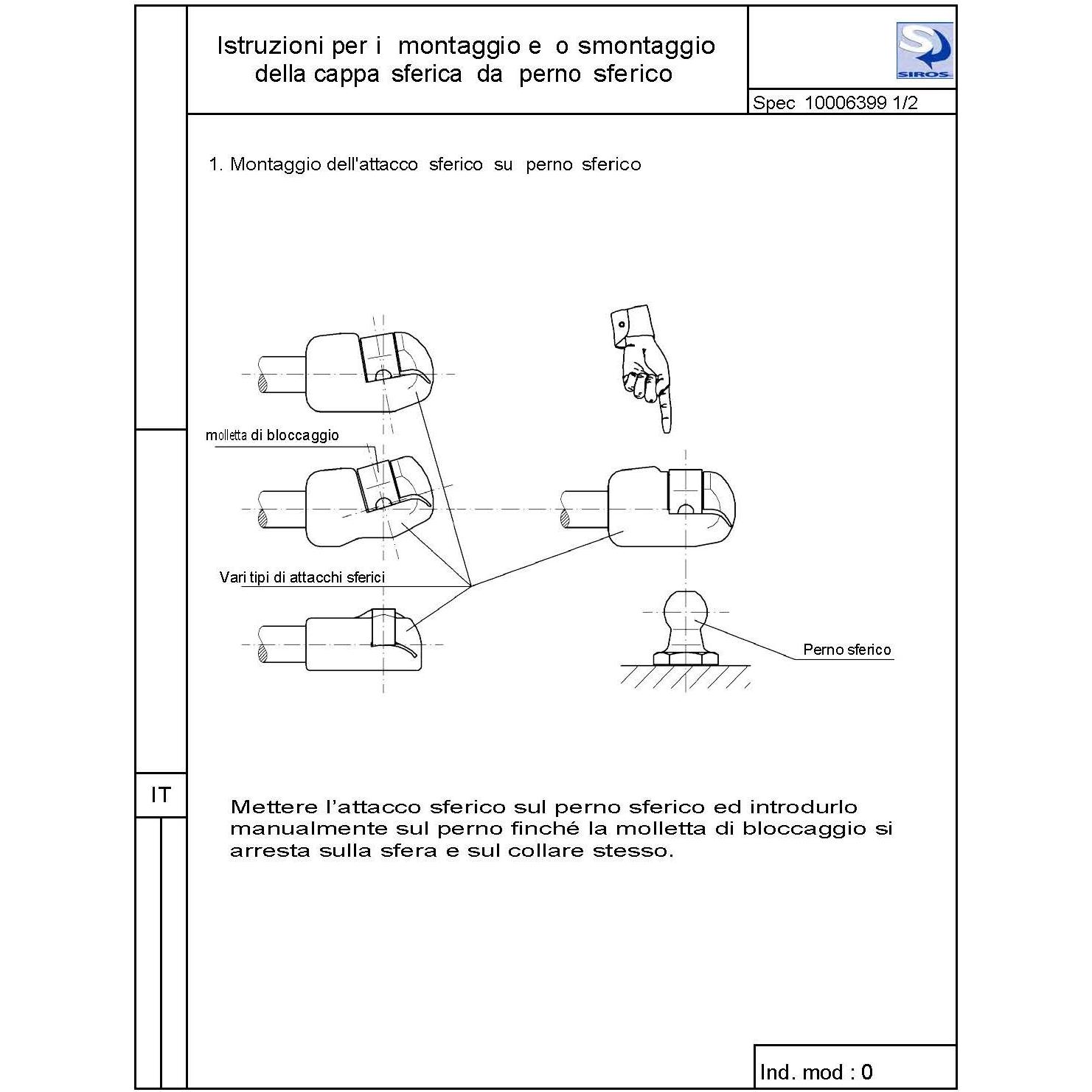 Istruzioni per i montaggio e o smontaggio della cappa sferica da perno sferico

SIROS

Spec 10006399 1/2

1. Montaggio dell'attacco sferico su perno sferico

molletta di bloccaggio

Vari tipi di attacchi sferici

Perno sferico

IT

Mettere l'attacco sferico sul perno sferico ed introdurlo manualmente sul perno finché la molletta di bloccaggio si arresta sulla sfera e sul collare stesso.

Ind. mod : 0