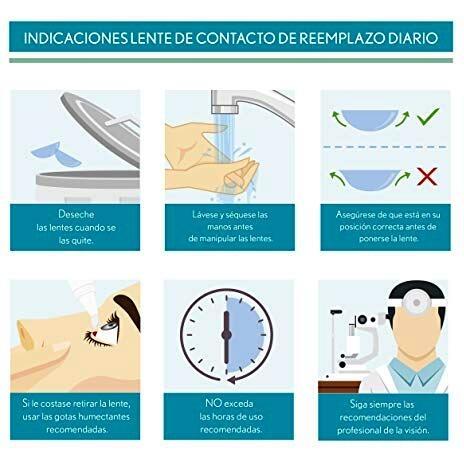 INDICACIONES LENTE DE CONTACTO DE REEMPLAZO DIARIO

Deseche las lentes cuando se las quite.

Lávese y séquese las manos antes de manipular las lentes.

Asegúrese de que está en su posición correcta antes de ponerse la lente.

Si le costase retirar la lente, usar las gotas humectantes recomendadas.

NO exceda las horas de uso recomendadas.

Siga siempre las recomendaciones del profesional de la visión.