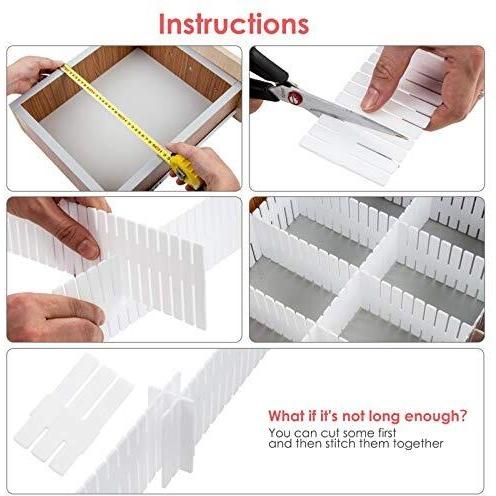 Instructions

What if it's not long enough?
You can cut some first and then stitch them together