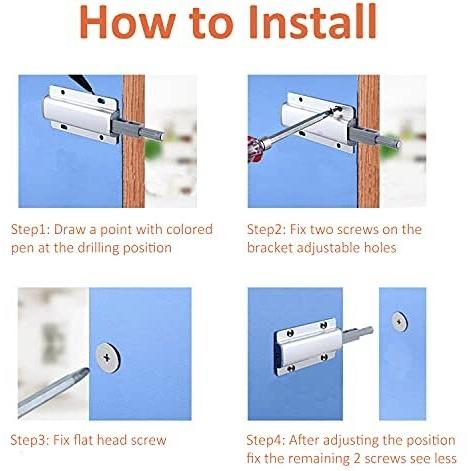 How to Install

Step1: Draw a point with colored pen at the drilling position

Step2: Fix two screws on the bracket adjustable holes

Step3: Fix flat head screw

Step4: After adjusting the position fix the remaining 2 screws see less