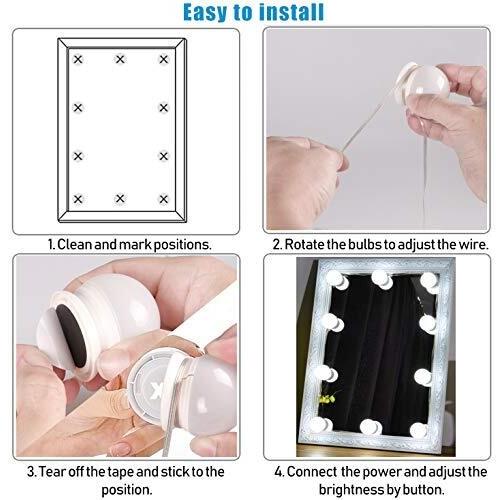 Easy to install

1. Clean and mark positions.

2. Rotate the bulbs to adjust the wire.

3. Tear off the tape and stick to the position.

4. Connect the power and adjust the brightness by button.