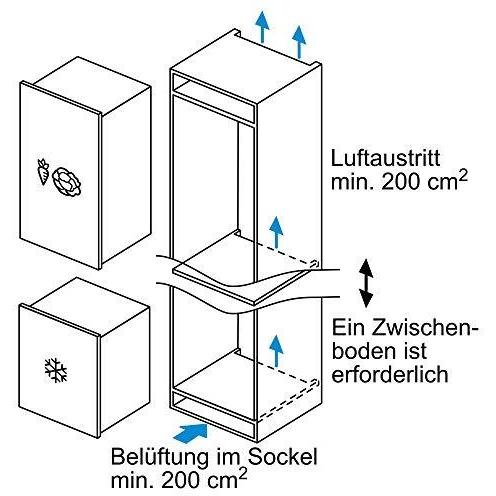 Luftaustritt min. 200 $cm^2$

Ein Zwischenboden ist erforderlich

Belüftung im Sockel min. 200 $cm^2$